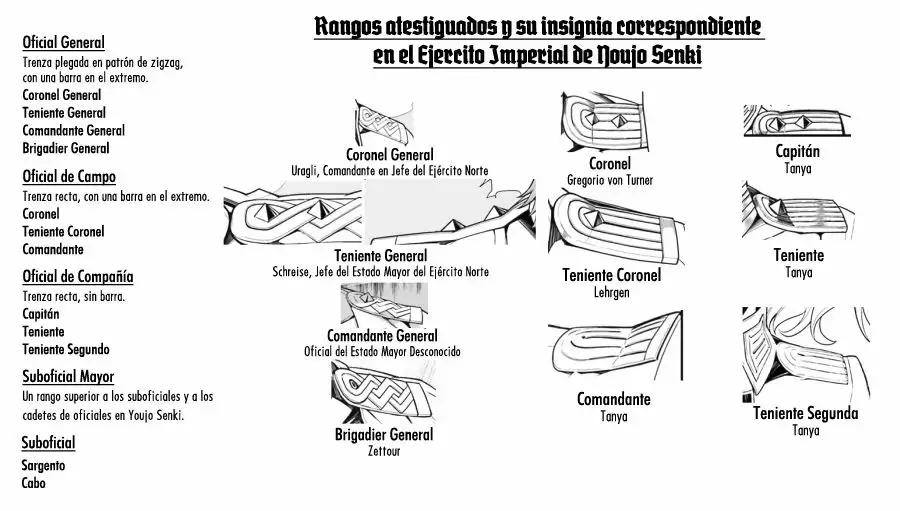 Rangos atestiguados y su insignia correspondiente en el Ejercito Imperial de Youjo Senki

Oficial General
Trenza plegada en patrón de zigzag, con una barra en el extremo.
Coronel General
Teniente General
Comandante General
Brigadier General

Oficial de Campo
Trenza recta, con una barra en el extremo.
Coronel
Teniente Coronel
Comandante

Oficial de Compañía
Trenza recta, sin barra.
Capitán
Teniente
Teniente Segundo

Suboficial Mayor
Un rango superior a los suboficiales y a los cadetes de oficiales en Youjo Senki.

Suboficial
Sargento
Cabo

Coronel General
Uragli, Comandante en Jefe del Ejército Norte

Teniente General
Schreise, Jefe del Estado Mayor del Ejército Norte

Comandante General
Oficial del Estado Mayor Desconocido

Brigadier General
Zettour

Coronel
Gregorio von Turner

Teniente Coronel
Lehrgen

Comandante
Tanya

Capitán
Tanya

Teniente
Tanya

Teniente Segunda
Tanya